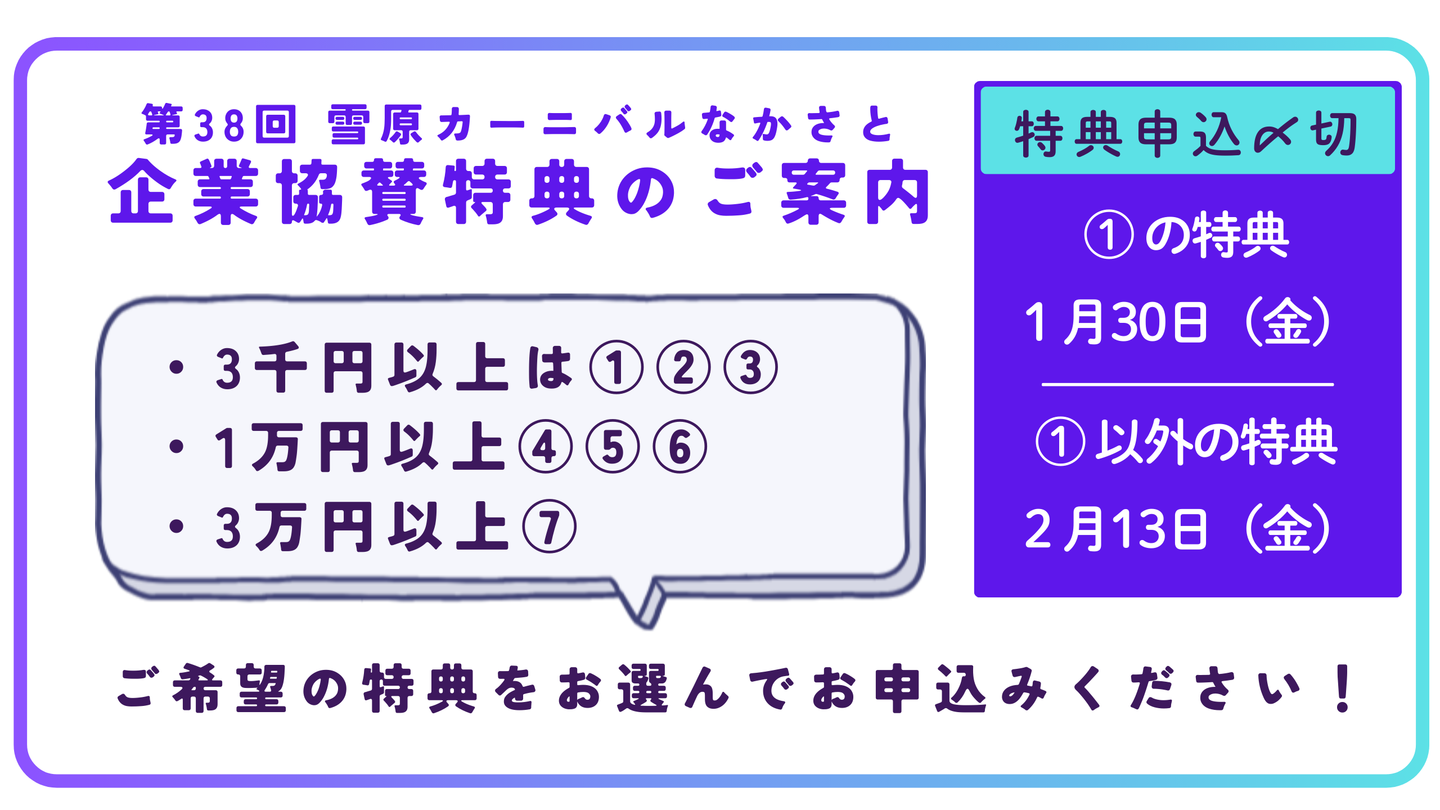 第38回 雪原カーニバルなかさと
企業協賛特典のご案内

• 3千円以上は①②③
• 1万円以上④⑤⑥
• 3万円以上⑦

特典申込〆切

①の特典
1月30日（金）

①以外の特典
2月13日（金）

ご希望の特典をお選んでお申込みください！